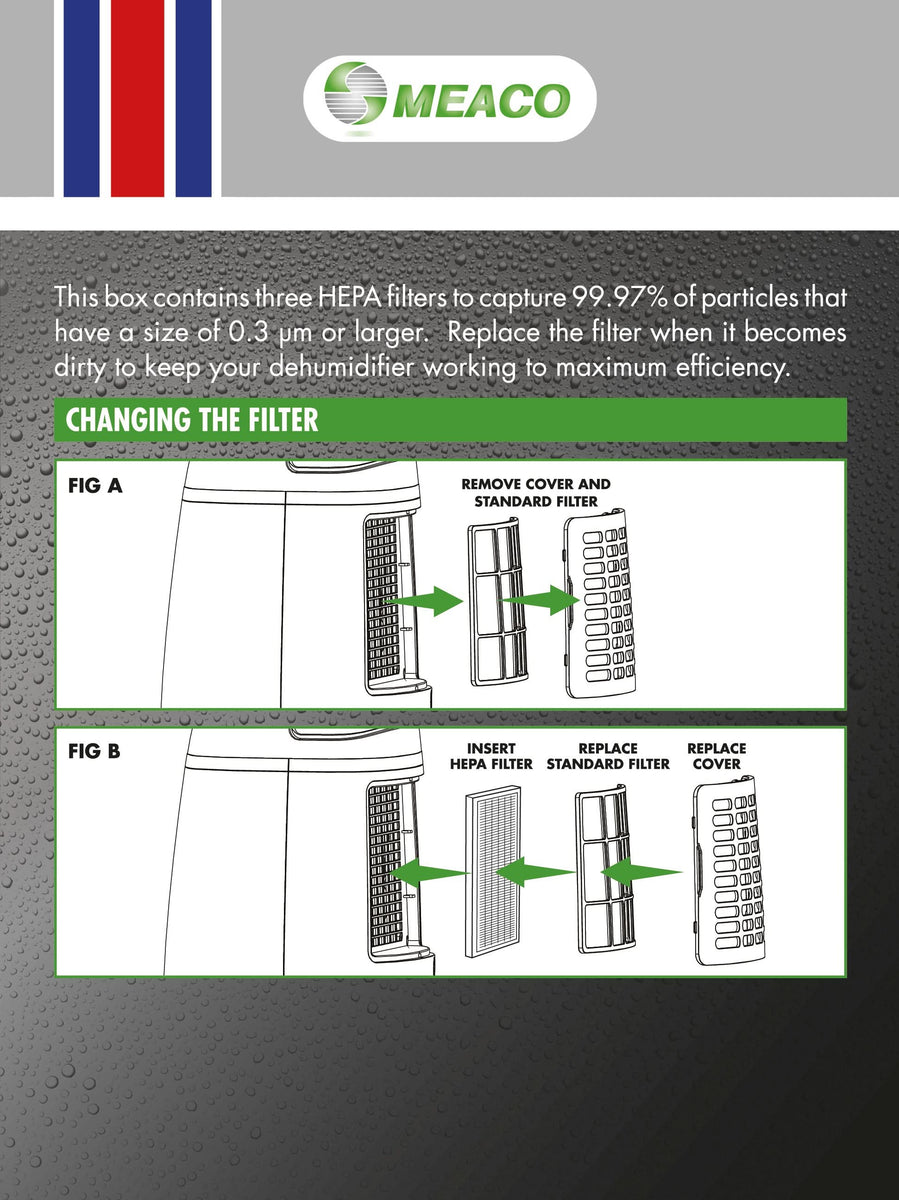 MEACO

This box contains three HEPA filters to capture 99.97% of particles that have a size of 0.3 μm or larger. Replace the filter when it becomes dirty to keep your dehumidifier working to maximum efficiency.

CHANGING THE FILTER

FIG A

REMOVE COVER AND STANDARD FILTER

FIG B

INSERT HEPA FILTER

REPLACE STANDARD FILTER

REPLACE COVER